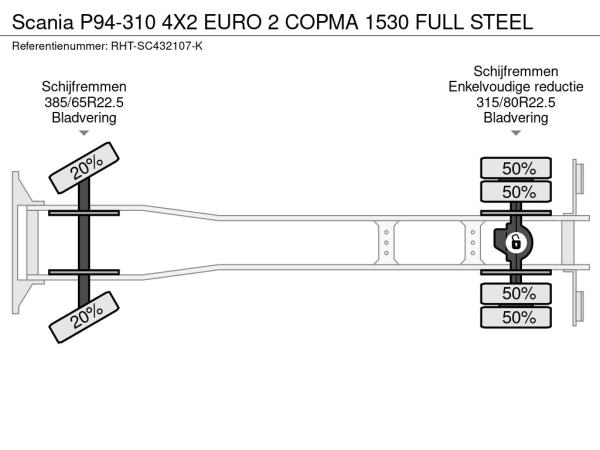 Scania P94-310 4X2 EURO 2 COPMA 1530 FULL STEEL

Referentienummer: RHT-SC432107-K

Schijfremmen
385/65R22.5
Bladvering

Schijfremmen
Enkelvoudige reductie
315/80R22.5
Bladvering

20%

20%

50%

50%

50%

50%