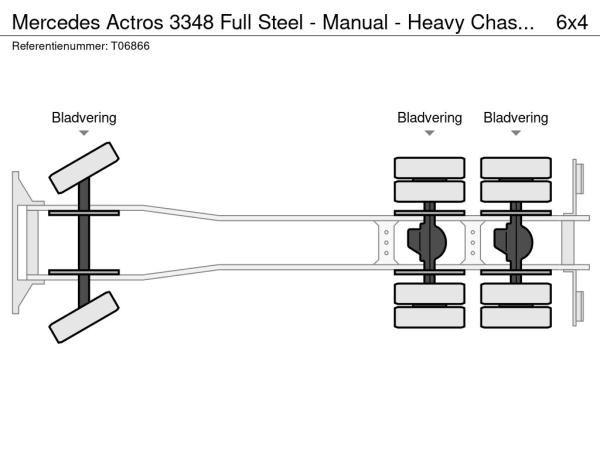 Mercedes Actros 3348 Full Steel - Manual - Heavy Chas... 6x4
Referentienummer: T06866

Bladvering

Bladvering

Bladvering