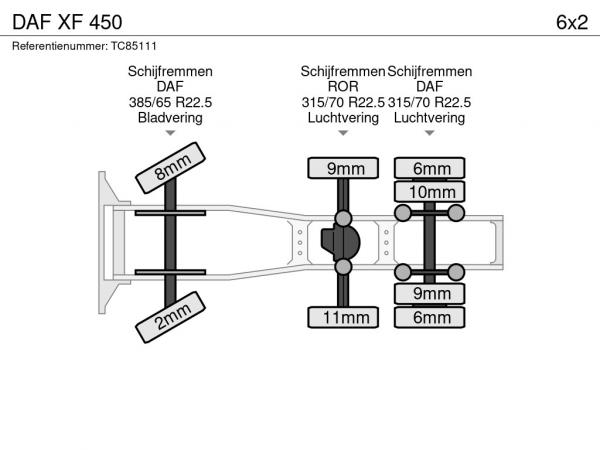 DAF XF 450

6x2

Referentienummer: TC85111

Schijfremmen
DAF
385/65 R22.5
Bladvering

Schijfremmen
ROR
315/70 R22.5
Luchtvering

Schijfremmen
DAF
315/70 R22.5
Luchtvering

8mm

2mm

9mm

11mm

6mm

10mm

9mm

6mm