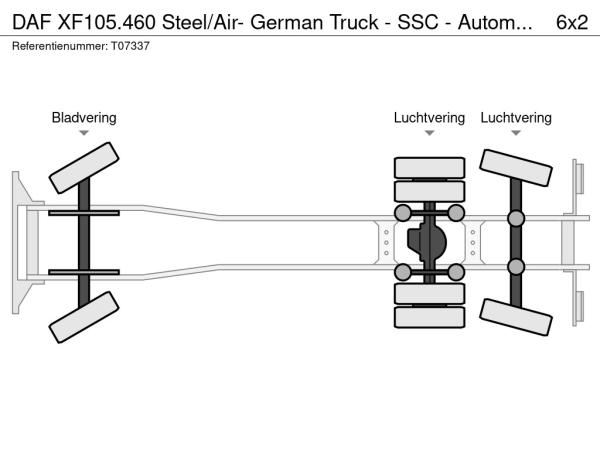 DAF XF105.460 Steel/Air- German Truck - SSC - Autom... 6x2
Referentienummer: T07337

Bladvering

Luchtvering

Luchtvering