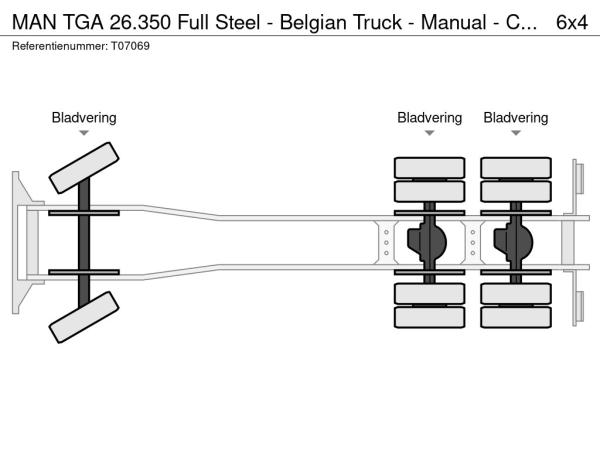 MAN TGA 26.350 Full Steel - Belgian Truck - Manual - C... 6x4
Referentienummer: T07069

Bladvering

Bladvering

Bladvering