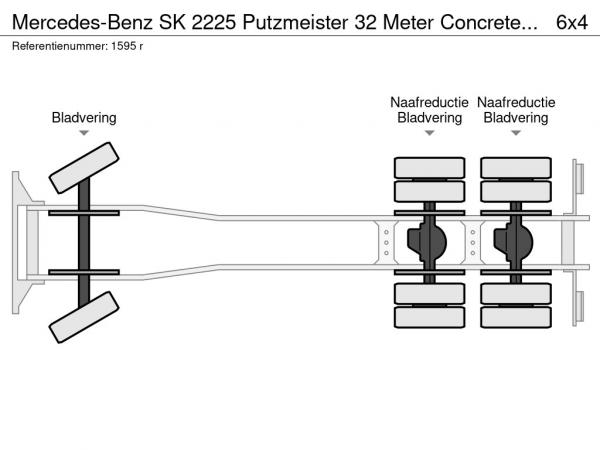 Mercedes-Benz SK 2225 Putzmeister 32 Meter Concrete... 6x4
Referentienummer: 1595 r

Bladvering

Naafreductie
Bladvering

Naafreductie
Bladvering