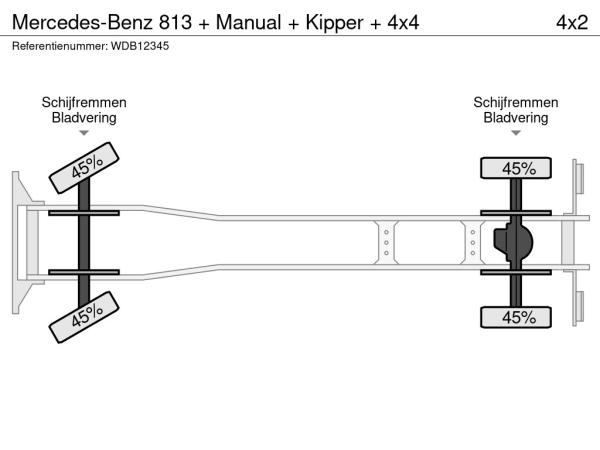 Mercedes-Benz 813 + Manual + Kipper + 4x4

4x2

Referentienummer: WDB12345

Schijfremmen
Bladvering

45%

45%

Schijfremmen
Bladvering

45%

45%