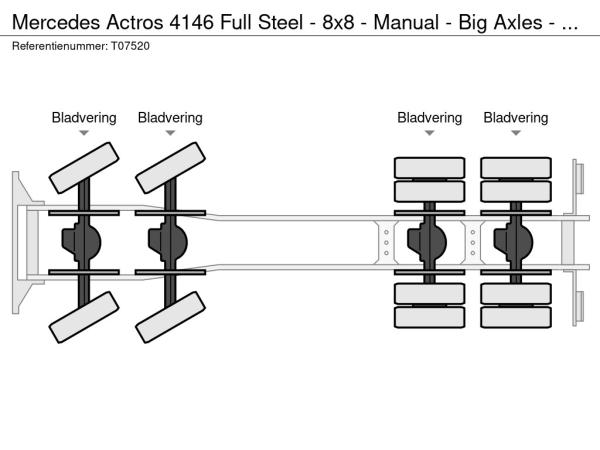 Mercedes Actros 4146 Full Steel - 8x8 - Manual - Big Axles - ...
Referentienummer: T07520

Bladvering Bladvering Bladvering Bladvering