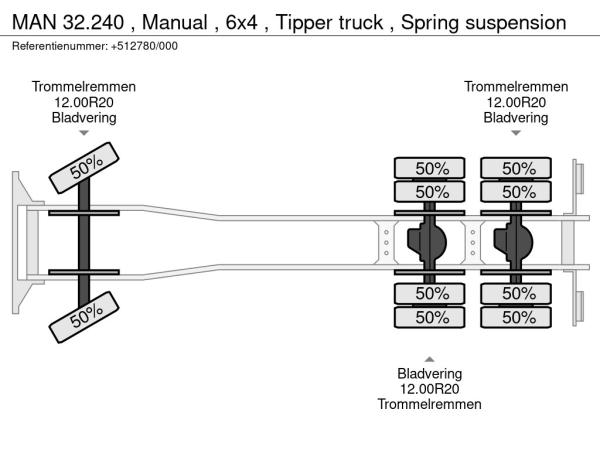 MAN 32.240 , Manual , 6x4 , Tipper truck , Spring suspension
Referentienummer: +512780/000

Trommelremmen
12.00R20
Bladvering

Trommelremmen
12.00R20
Bladvering

50%

50%

50%

50%

50%

50%

50%

50%

50%

50%

Bladvering
12.00R20
Trommelremmen