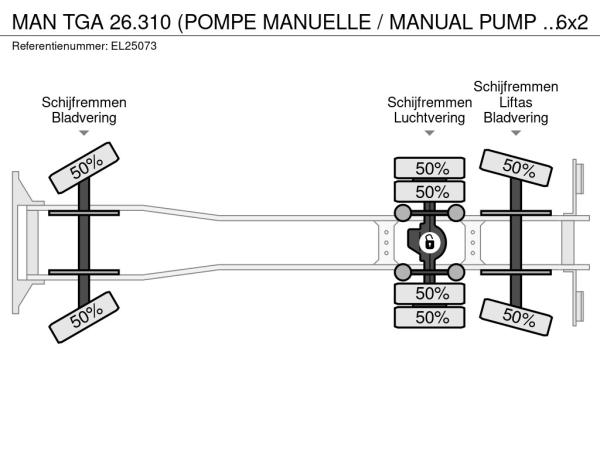 MAN TGA 26.310 (POMPE MANUELLE / MANUAL PUMP ..6x2

Referentienummer: EL25073

Schijfremmen
Bladvering

Schijfremmen
Luchtvering

Schijfremmen
Liftas
Bladvering

50%

50%

50%

50%

50%

50%

50%

50%