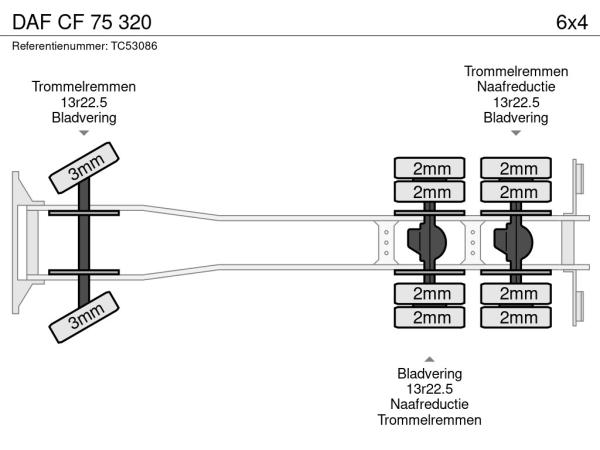 DAF CF 75 320

6x4

Referentienummer: TC53086

Trommelremmen
13r22.5
Bladvering

Trommelremmen
Naafreductie
13r22.5
Bladvering

3mm

3mm

2mm
2mm
2mm
2mm

2mm
2mm
2mm
2mm

Bladvering
13r22.5
Naafreductie
Trommelremmen