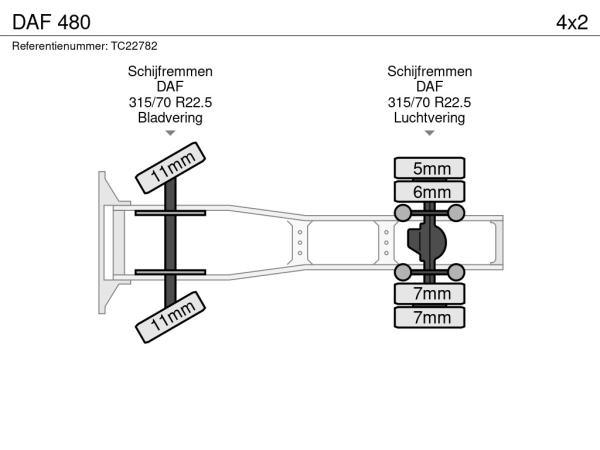 DAF 480

4x2

Referentienummer: TC22782

Schijfremmen
DAF
315/70 R22.5
Bladvering

Schijfremmen
DAF
315/70 R22.5
Luchtvering

11mm

11mm

5mm

6mm

7mm

7mm