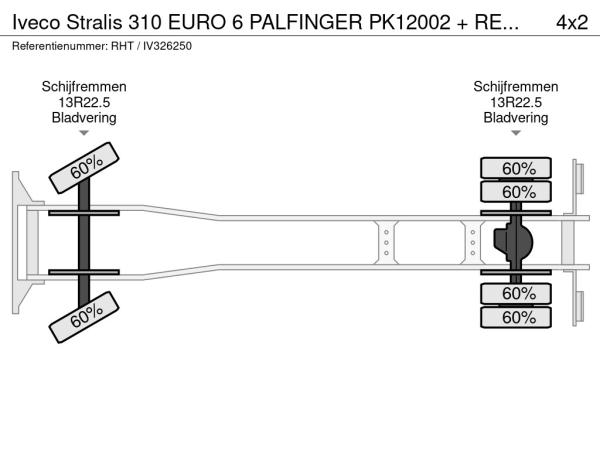 Iveco Stralis 310 EURO 6 PALFINGER PK12002 + RE... 4x2
Referentienummer: RHT / IV326250

Schijfremmen
13R22.5
Bladvering

Schijfremmen
13R22.5
Bladvering

60%
60%

60%
60%
60%
60%