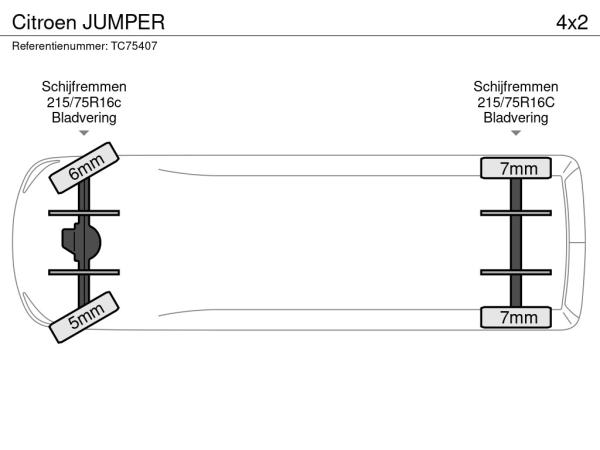 Citroen JUMPER
4x2
Referentienummer: TC75407

Schijfremmen
215/75R16c
Bladvering

Schijfremmen
215/75R16C
Bladvering

6mm
7mm
5mm
7mm