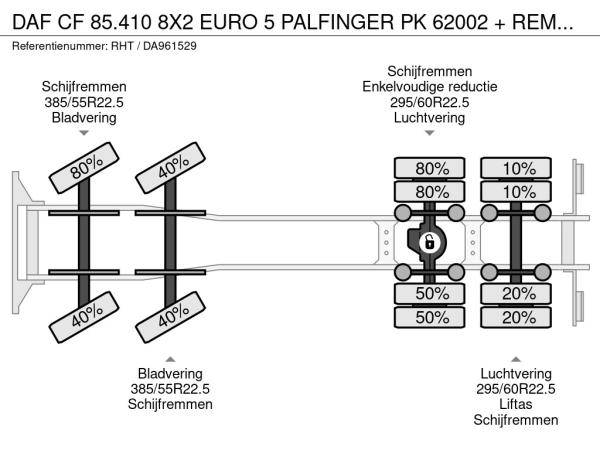 DAF CF 85.410 8X2 EURO 5 PALFINGER PK 62002 + REM...

Referentienummer: RHT / DA961529

Schijfremmen
385/55R22.5
Bladvering

Schijfremmen
Enkelvoudige reductie
295/60R22.5
Luchtvering

80%

40%

80%

10%

80%

10%

50%

20%

50%

20%

40%

40%

Bladvering
385/55R22.5
Schijfremmen

Luchtvering
295/60R22.5
Liftas
Schijfremmen