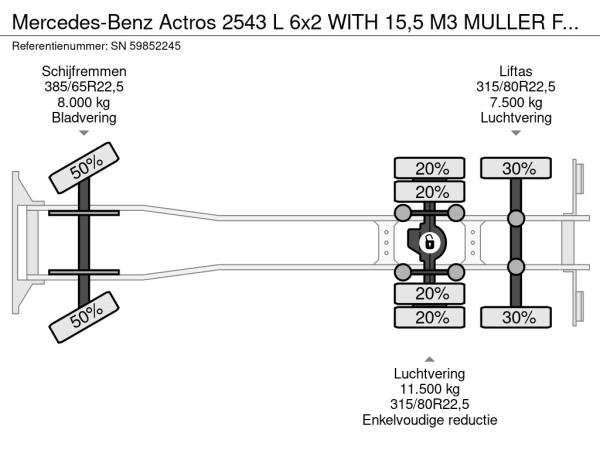 Mercedes-Benz Actros 2543 L 6x2 WITH 15,5 M3 MULLER F...

Referentienummer: SN 59852245

Schijfremmen
385/65R22,5
8.000 kg
Bladvering

Liftas
315/80R22,5
7.500 kg
Luchtvering

50%

50%

20%

20%

20%

20%

30%

30%

Luchtvering
11.500 kg
315/80R22,5
Enkelvoudige reductie