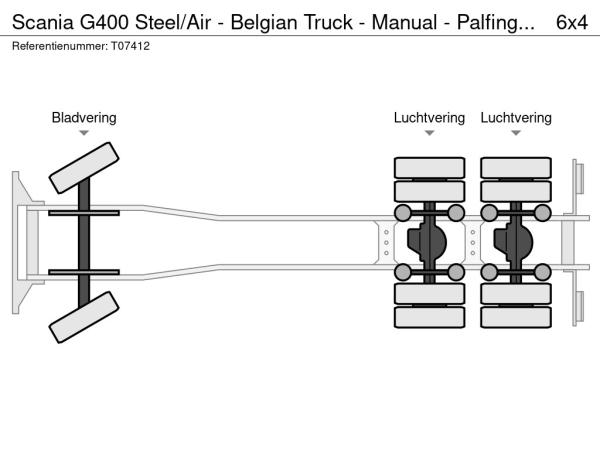 Scania G400 Steel/Air - Belgian Truck - Manual - Palfing... 6x4
Referentienummer: T07412

Bladvering

Luchtvering

Luchtvering