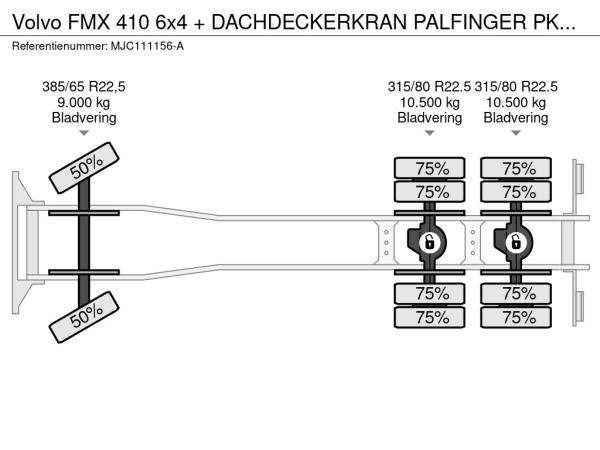 Volvo FMX 410 6x4 + DACHDECKERKRAN PALFINGER PK...
Referentienummer: MJC111156-A

385/65 R22,5
9.000 kg
Bladvering

315/80 R22.5
10.500 kg
Bladvering

315/80 R22.5
10.500 kg
Bladvering

50%
50%

75%
75%
75%
75%

75%
75%
75%
75%