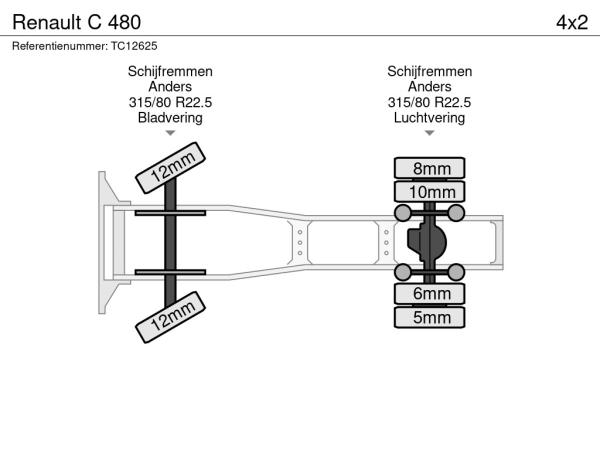 Renault C 480

4x2

Referentienummer: TC12625

Schijfremmen
Anders
315/80 R22.5
Bladvering

Schijfremmen
Anders
315/80 R22.5
Luchtvering

12mm

12mm

8mm

10mm

6mm

5mm