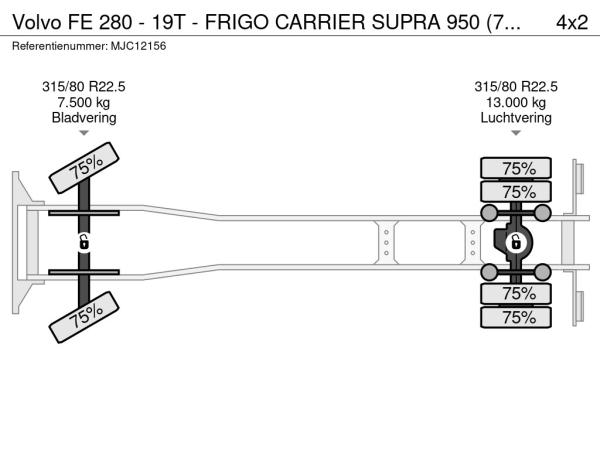 Volvo FE 280 - 19T - FRIGO CARRIER SUPRA 950 (7... 4x2
Referentienummer: MJC12156

315/80 R22.5
7.500 kg
Bladvering

315/80 R22.5
13.000 kg
Luchtvering

75%
75%

75%
75%
75%
75%