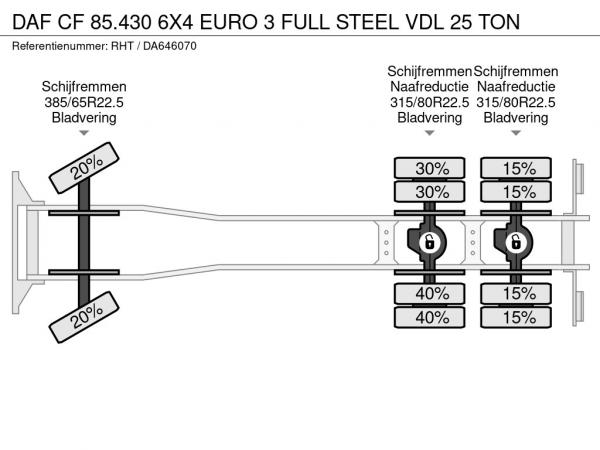 DAF CF 85.430 6X4 EURO 3 FULL STEEL VDL 25 TON
Referentienummer: RHT / DA646070

Schijfremmen
385/65R22.5
Bladvering

Schijfremmen
Naafreductie
315/80R22.5
Bladvering

Schijfremmen
Naafreductie
315/80R22.5
Bladvering

20%
20%

30%
30%
40%
40%

15%
15%
15%
15%