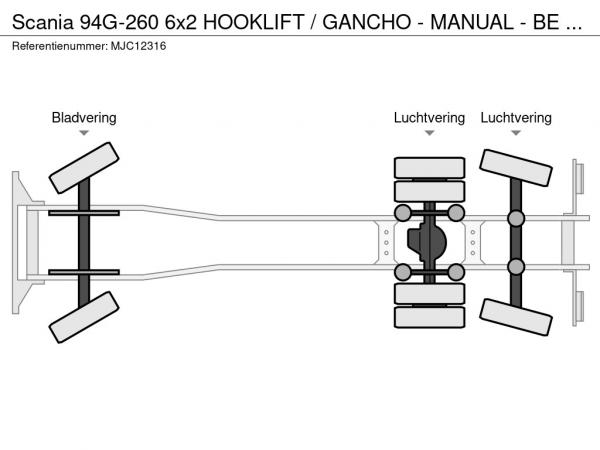 Scania 94G-260 6x2 HOOKLIFT / GANCHO - MANUAL - BE ...
Referentienummer: MJC12316

Bladvering

Luchtvering

Luchtvering