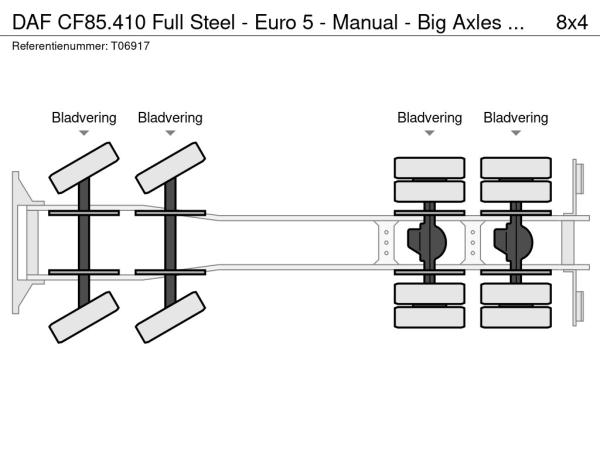 DAF CF85.410 Full Steel - Euro 5 - Manual - Big Axles ... 8x4
Referentienummer: T06917

Bladvering Bladvering Bladvering Bladvering