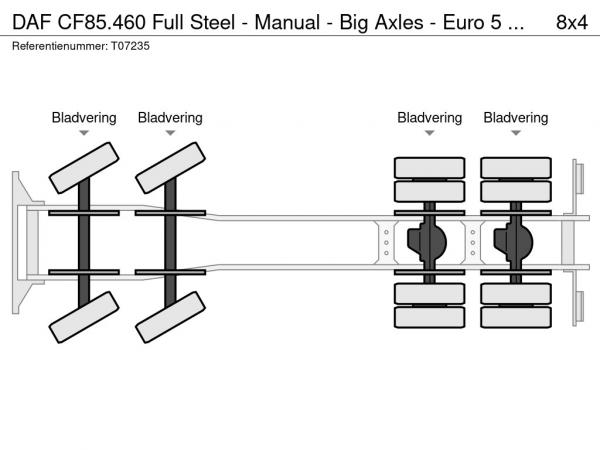 DAF CF85.460 Full Steel - Manual - Big Axles - Euro 5 ... 8x4
Referentienummer: T07235

Bladvering Bladvering Bladvering Bladvering