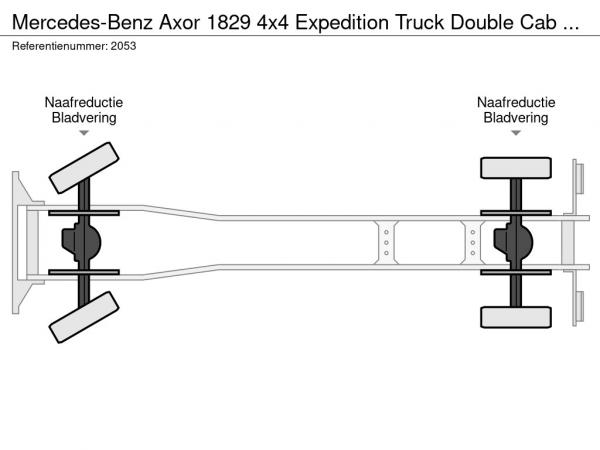 Mercedes-Benz Axor 1829 4x4 Expedition Truck Double Cab ...
Referentienummer: 2053

Naafreductie
Bladvering

Naafreductie
Bladvering