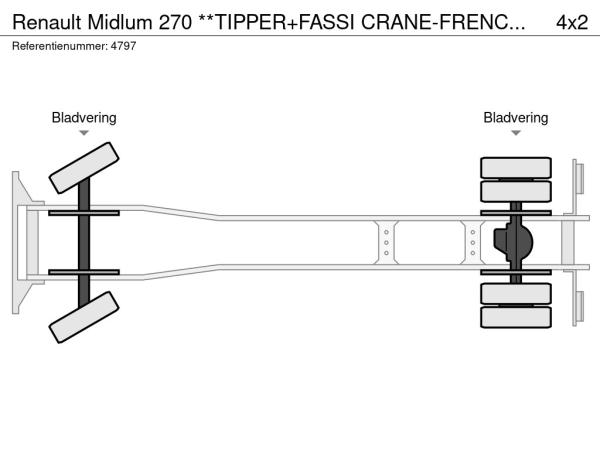 Renault Midlum 270 **TIPPER+FASSI CRANE-FRENC... 4x2
Referentienummer: 4797

Bladvering

Bladvering