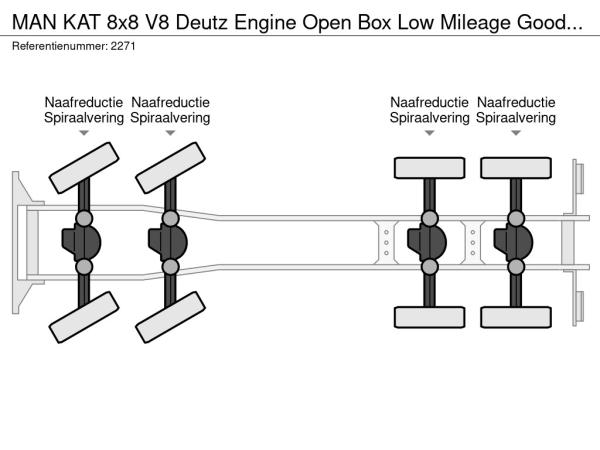 MAN KAT 8x8 V8 Deutz Engine Open Box Low Mileage Good...
Referentienummer: 2271

Naafreductie
Spiraalvering

Naafreductie
Spiraalvering

Naafreductie
Spiraalvering

Naafreductie
Spiraalvering