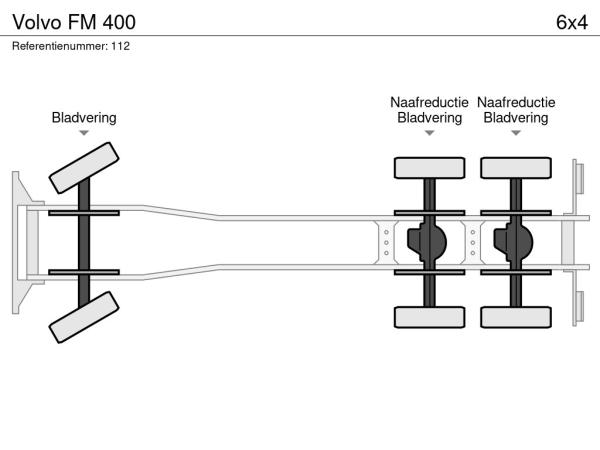 Volvo FM 400
6x4
Referentienummer: 112

Bladvering

Naafreductie
Bladvering

Naafreductie
Bladvering