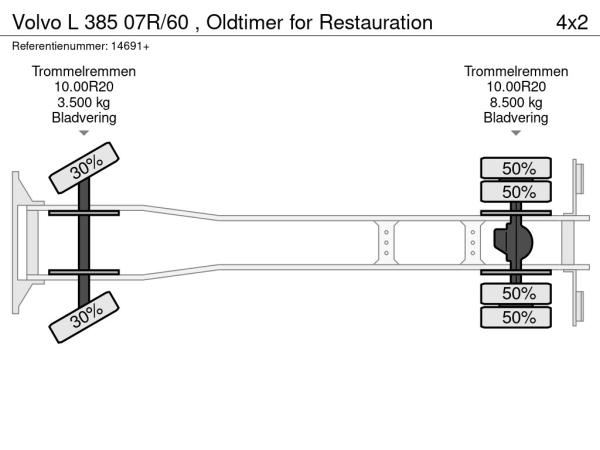 Volvo L 385 07R/60 , Oldtimer for Restauration

4x2

Referentienummer: 14691+

Trommelremmen
10.00R20
3.500 kg
Bladvering

Trommelremmen
10.00R20
8.500 kg
Bladvering

30%

30%

50%

50%

50%

50%