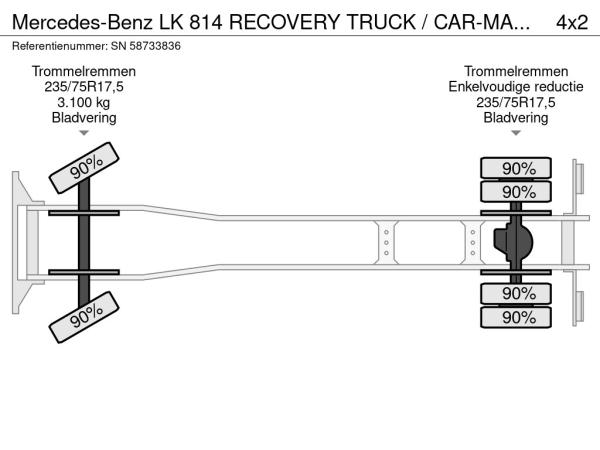 Mercedes-Benz LK 814 RECOVERY TRUCK / CAR-MA... 4x2

Referentienummer: SN 58733836

Trommelremmen
235/75R17,5
3.100 kg
Bladvering

Trommelremmen
Enkelvoudige reductie
235/75R17,5
Bladvering

90%

90%

90%

90%

90%

90%