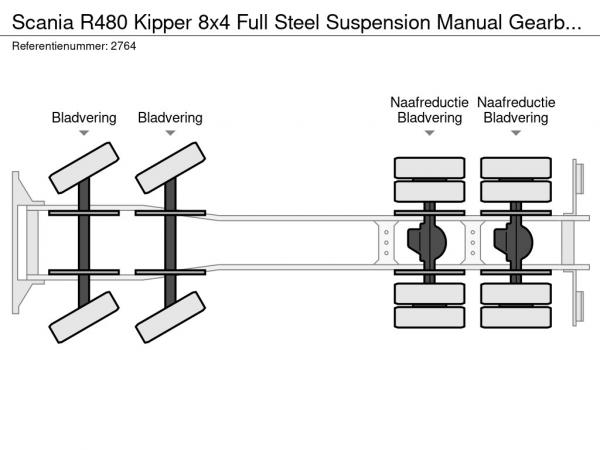 Scania R480 Kipper 8x4 Full Steel Suspension Manual Gearb...
Referentienummer: 2764

Bladvering
Bladvering
Naafreductie Bladvering
Naafreductie Bladvering