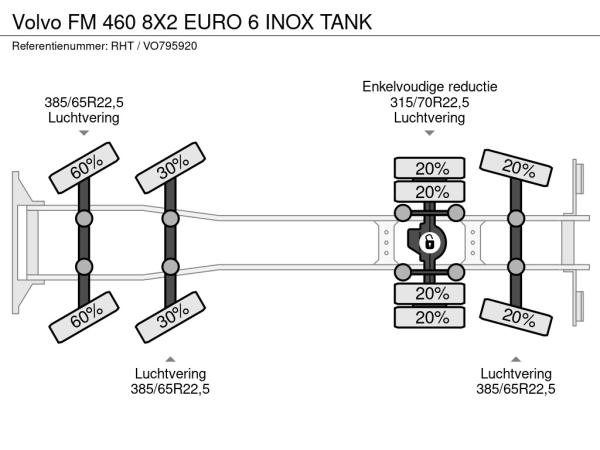 Volvo FM 460 8X2 EURO 6 INOX TANK
Referentienummer: RHT / VO795920

385/65R22,5
Luchtvering

Enkelvoudige reductie
315/70R22,5
Luchtvering

60%
30%
20%
20%
20%

60%
30%
20%
20%
20%

Luchtvering
385/65R22,5

Luchtvering
385/65R22,5