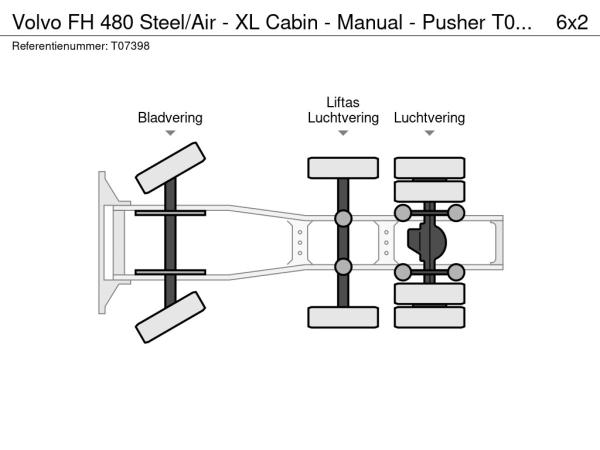 Volvo FH 480 Steel/Air - XL Cabin - Manual - Pusher T0... 6x2
Referentienummer: T07398

Bladvering

Liftas
Luchtvering

Luchtvering