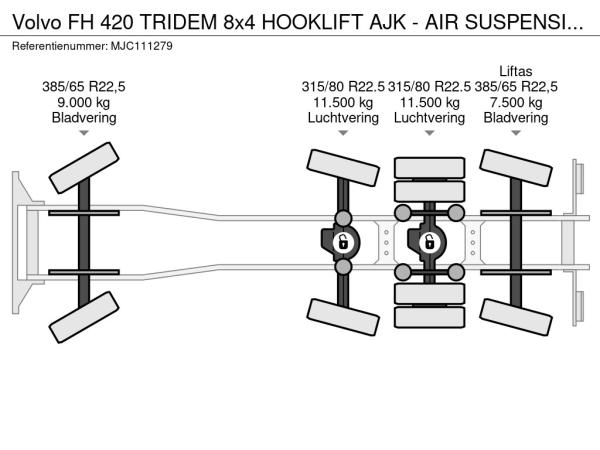 Volvo FH 420 TRIDEM 8x4 HOOKLIFT AJK - AIR SUSPENSI...
Referentienummer: MJC111279

385/65 R22,5
9.000 kg
Bladvering

315/80 R22.5
11.500 kg
Luchtvering

315/80 R22.5
11.500 kg
Luchtvering

Liftas
385/65 R22,5
7.500 kg
Bladvering