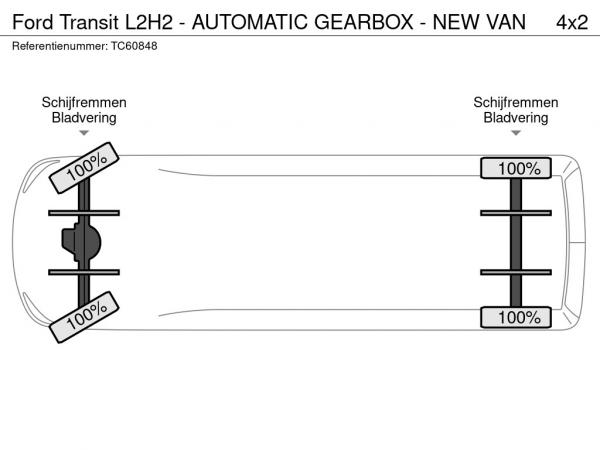 Ford Transit L2H2 - AUTOMATIC GEARBOX - NEW VAN 4x2

Referentienummer: TC60848

Schijfremmen
Bladvering

Schijfremmen
Bladvering

100%

100%

100%

100%