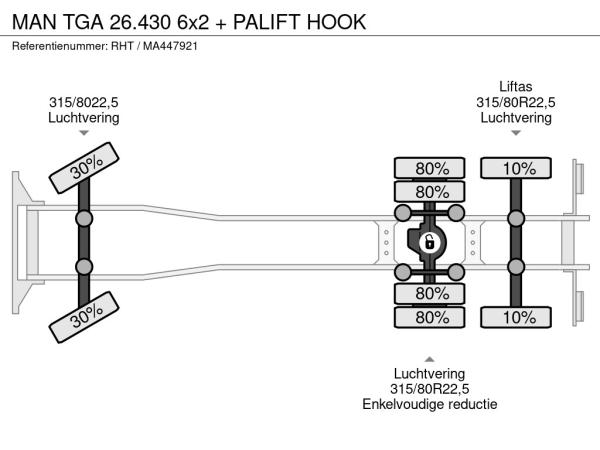 MAN TGA 26.430 6x2 + PALIFT HOOK
Referentienummer: RHT / MA447921

315/8022,5
Luchtvering

Liftas
315/80R22,5
Luchtvering

30%
30%

80%
80%
80%
80%

10%
10%

Luchtvering
315/80R22,5
Enkelvoudige reductie