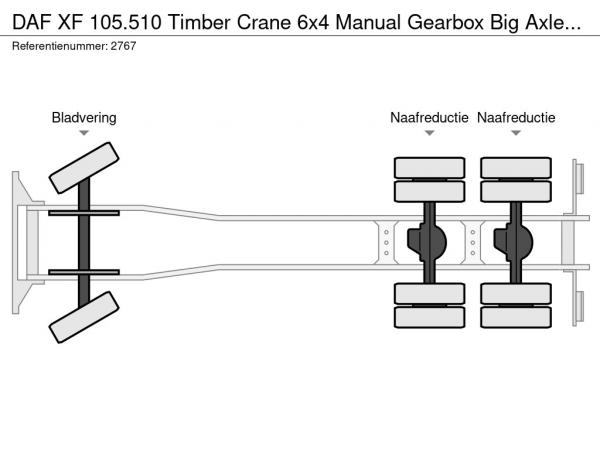 DAF XF 105.510 Timber Crane 6x4 Manual Gearbox Big Axle...
Referentienummer: 2767

Bladvering

Naafreductie

Naafreductie