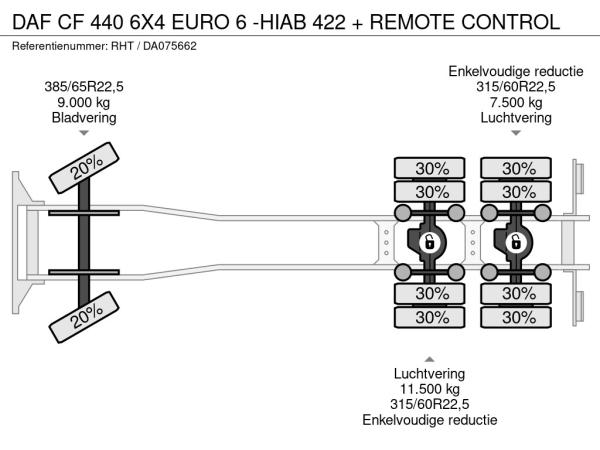 DAF CF 440 6X4 EURO 6 -HIAB 422 + REMOTE CONTROL

Referentienummer: RHT / DA075662

385/65R22,5
9.000 kg
Bladvering

Enkelvoudige reductie
315/60R22,5
7.500 kg
Luchtvering

20%
20%

30%
30%
30%
30%
30%
30%
30%
30%

Luchtvering
11.500 kg
315/60R22,5
Enkelvoudige reductie