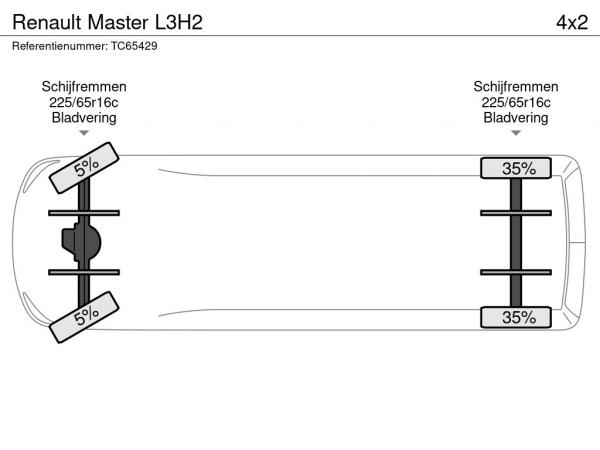 Renault Master L3H2

4x2

Referentienummer: TC65429

Schijfremmen
225/65r16c
Bladvering

Schijfremmen
225/65r16c
Bladvering

5%

35%

5%

35%