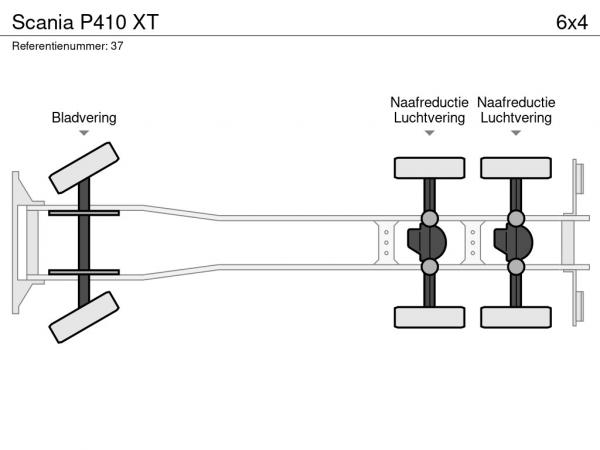 Scania P410 XT

6x4

Referentienummer: 37

Bladvering

Naafreductie
Luchtvering

Naafreductie
Luchtvering