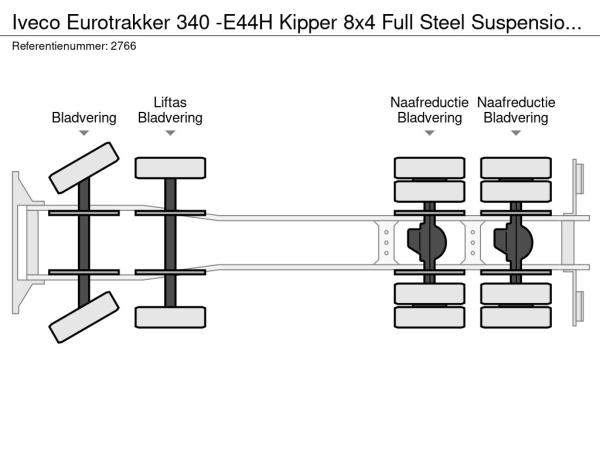 Iveco Eurotrakker 340 -E44H Kipper 8x4 Full Steel Suspensio...
Referentienummer: 2766

Bladvering

Liftas
Bladvering

Naafreductie
Bladvering

Naafreductie
Bladvering