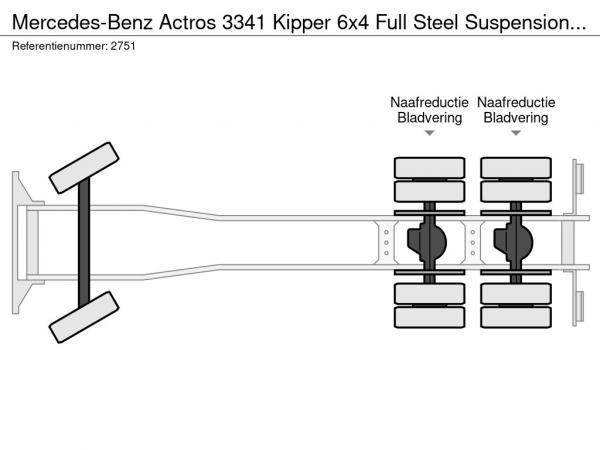 Mercedes-Benz Actros 3341 Kipper 6x4 Full Steel Suspension...
Referentienummer: 2751

Naafreductie
Bladvering

Naafreductie
Bladvering