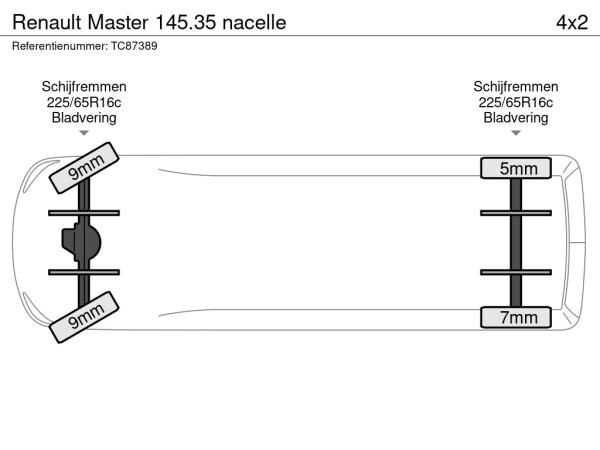 Renault Master 145.35 nacelle

4x2

Referentienummer: TC87389

Schijfremmen
225/65R16c
Bladvering

Schijfremmen
225/65R16c
Bladvering

9mm

5mm

9mm

7mm