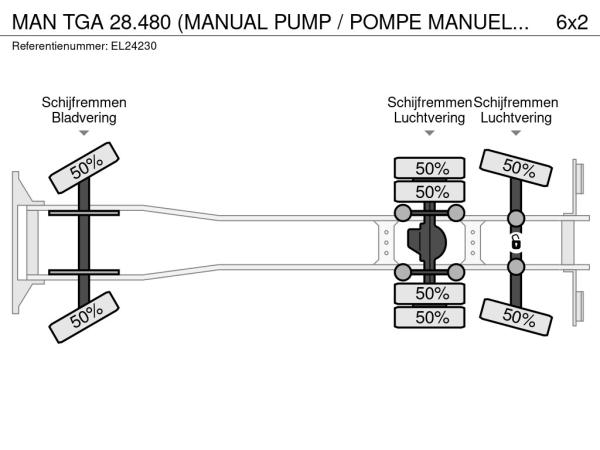 MAN TGA 28.480 (MANUAL PUMP / POMPE MANUEL... 6x2

Referentienummer: EL24230

Schijfremmen
Bladvering

Schijfremmen
Luchtvering

Schijfremmen
Luchtvering

50%

50%

50%

50%

50%

50%

50%

50%