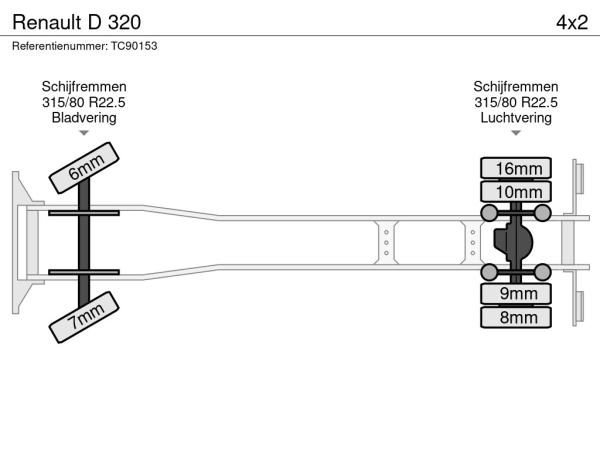 Renault D 320

4x2

Referentienummer: TC90153

Schijfremmen
315/80 R22.5
Bladvering

Schijfremmen
315/80 R22.5
Luchtvering

6mm

7mm

16mm

10mm

9mm

8mm