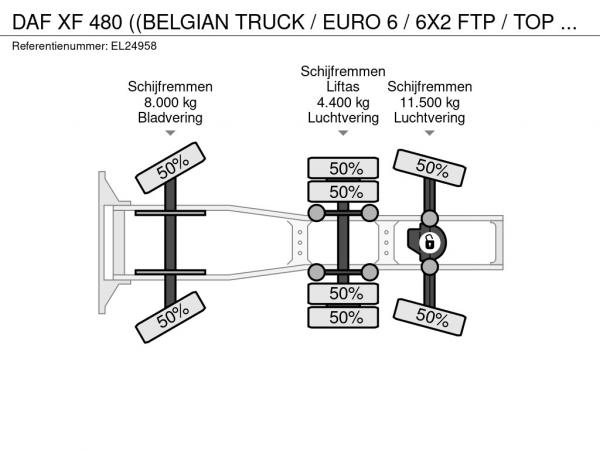 DAF XF 480 ((BELGIAN TRUCK / EURO 6 / 6X2 FTP / TOP ...
Referentienummer: EL24958

Schijfremmen
8.000 kg
Bladvering

Schijfremmen
Liftas
4.400 kg
Luchtvering

Schijfremmen
11.500 kg
Luchtvering

50%
50%
50%
50%
50%
50%
50%
50%