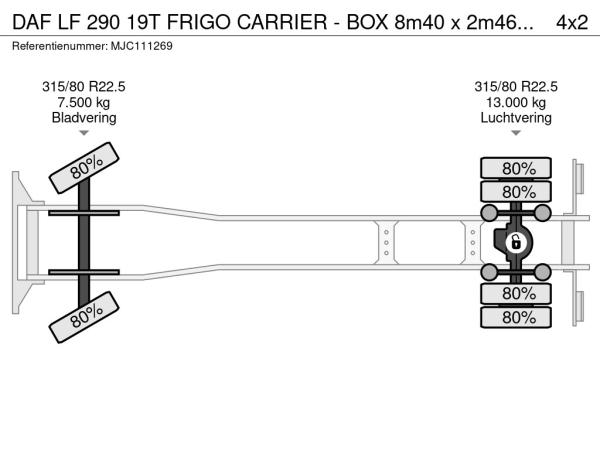 DAF LF 290 19T FRIGO CARRIER - BOX 8m40 x 2m46... 4x2
Referentienummer: MJC111269

315/80 R22.5
7.500 kg
Bladvering

315/80 R22.5
13.000 kg
Luchtvering

80%
80%
80%
80%
80%
80%