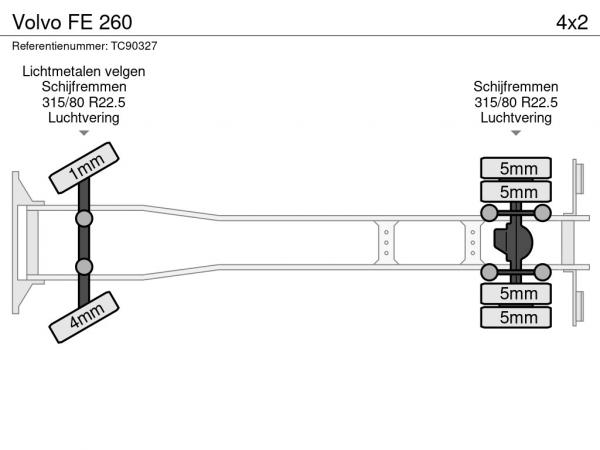 Volvo FE 260

4x2

Referentienummer: TC90327

Lichtmetalen velgen
Schijfremmen
315/80 R22.5
Luchtvering

Schijfremmen
315/80 R22.5
Luchtvering

1mm

4mm

5mm

5mm

5mm

5mm