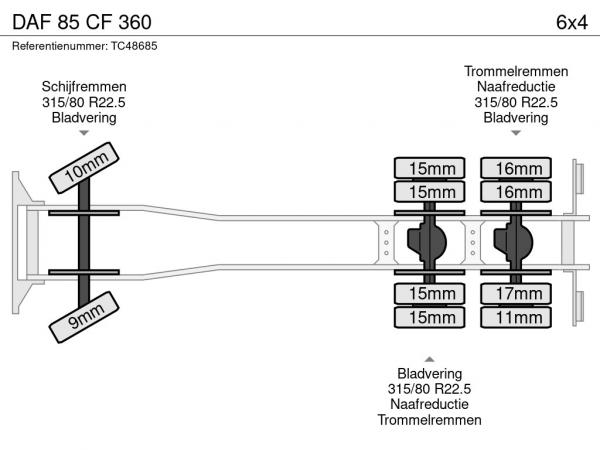 DAF 85 CF 360

6x4

Referentienummer: TC48685

Schijfremmen
315/80 R22.5
Bladvering

Trommelremmen
Naafreductie
315/80 R22.5
Bladvering

10mm

9mm

15mm
15mm
15mm
15mm

16mm
16mm
17mm
11mm

Bladvering
315/80 R22.5
Naafreductie
Trommelremmen