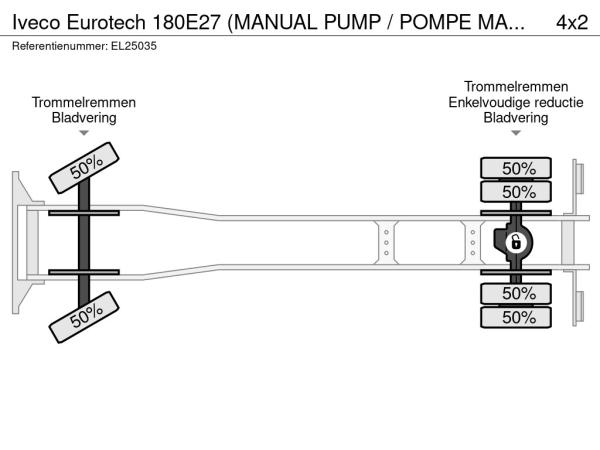 Iveco Eurotech 180E27 (MANUAL PUMP / POMPE MA... 4x2
Referentienummer: EL25035

Trommelremmen
Bladvering

Trommelremmen
Enkelvoudige reductie
Bladvering

50%
50%

50%
50%
50%
50%